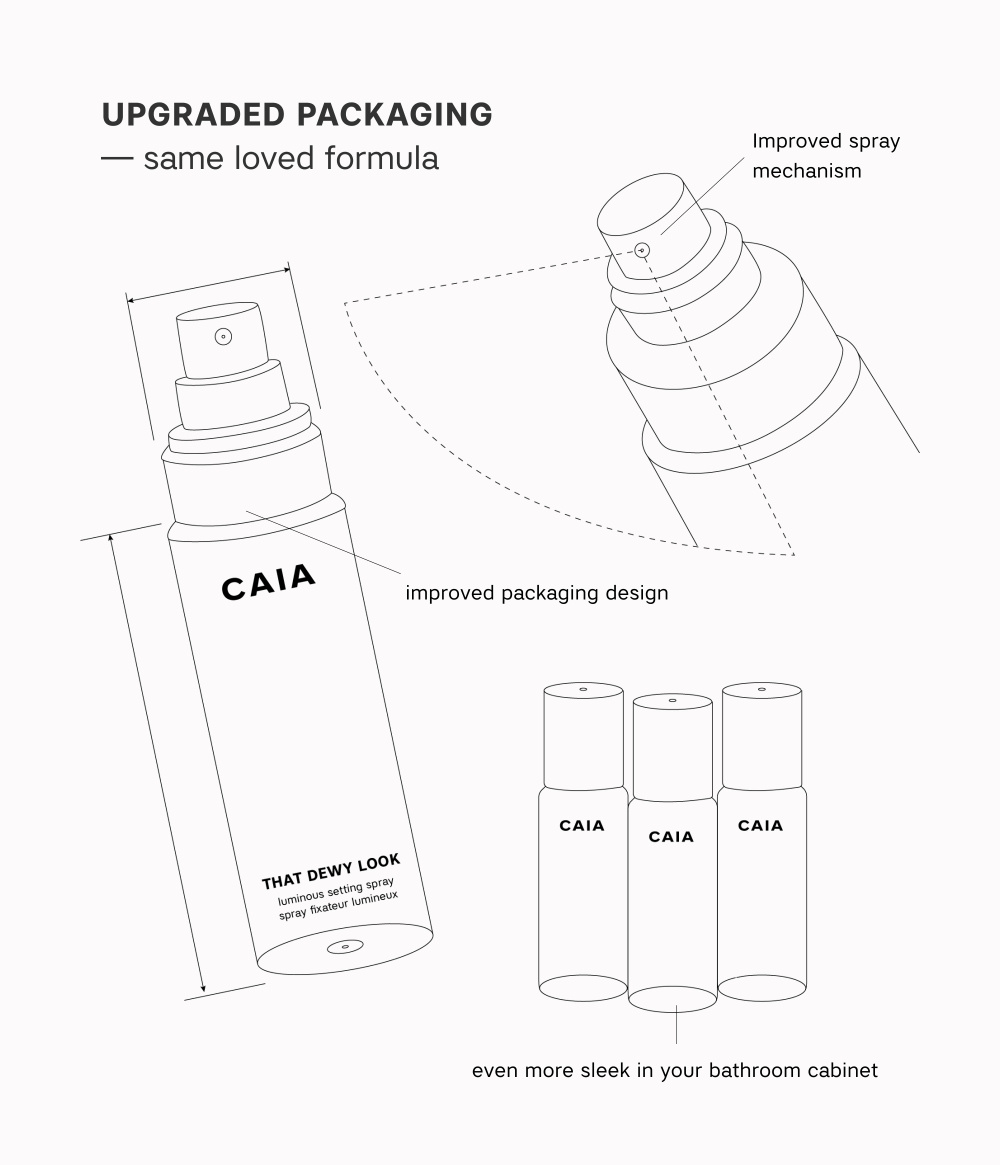 UPGRADED PACKAGING
— same loved formula

Improved spray mechanism

CAIA

improved packaging design

THAT DEWY LOOK
luminous setting spray
spray fixateur lumineux

CAIA

CAIA

CAIA

even more sleek in your bathroom cabinet